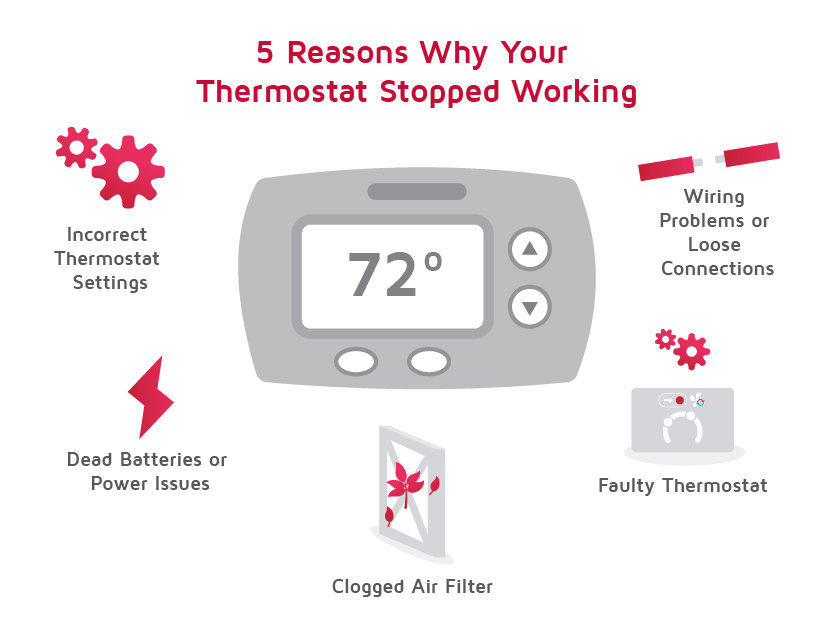 5 Reasons Why Your Thermostat Stopped Working

Incorrect Thermostat Settings

72°

Wiring Problems or Loose Connections

Dead Batteries or Power Issues

Faulty Thermostat

Clogged Air Filter